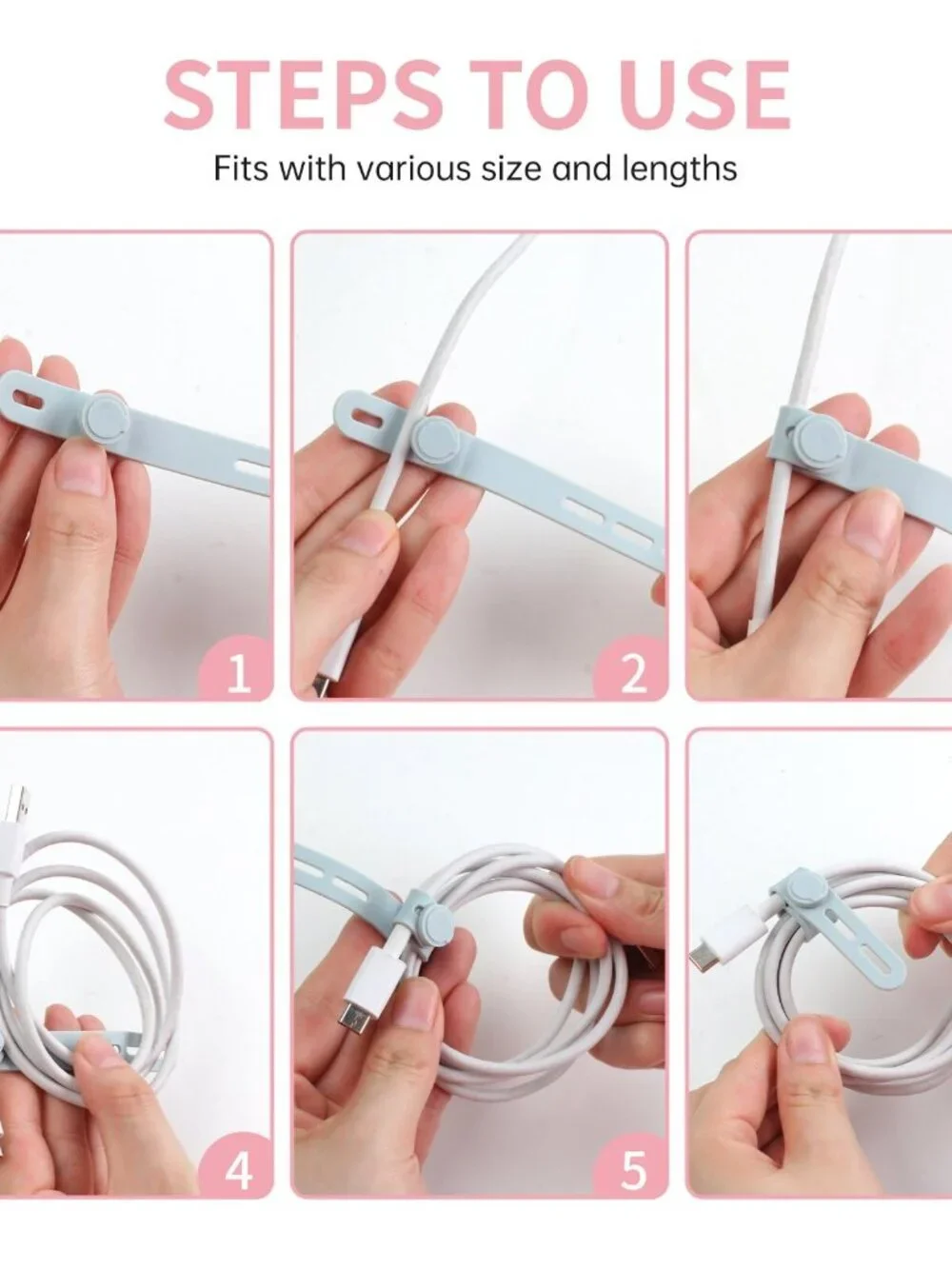 STEPS TO USE

Fits with various size and lengths

1

2

4

5